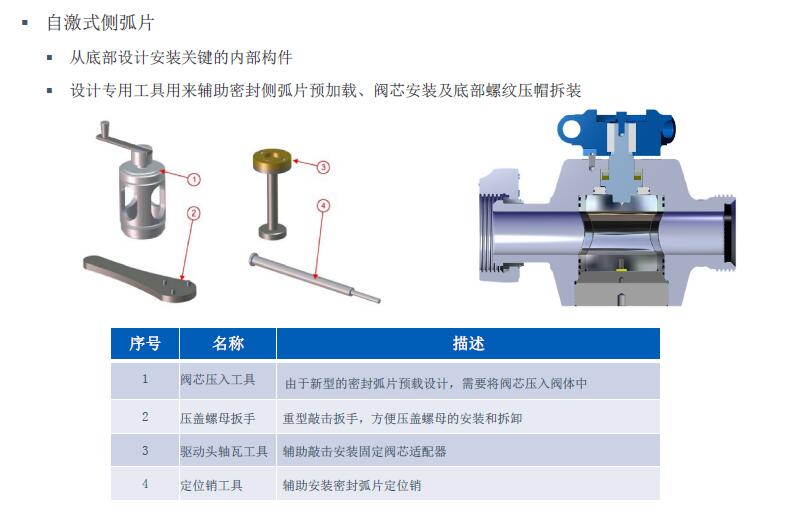 ▪ 自激式侧弧片

▪ 从底部设计安装关键的内部构件

▪ 设计专用工具用来辅助密封侧弧片预加载、阀芯安装及底部螺纹压帽拆装

①
②
③
④

| 序号 | 名称 | 描述 |
|---|---|---|
| 1 | 阀芯压入工具 | 由于新型的密封弧片预载设计，需要将阀芯压入阀体中 |
| 2 | 压盖螺母扳手 | 重型敲击扳手，方便压盖螺母的安装和拆卸 |
| 3 | 驱动头轴瓦工具 | 辅助敲击安装固定阀芯适配器 |
| 4 | 定位销工具 | 辅助安装密封弧片定位销 |